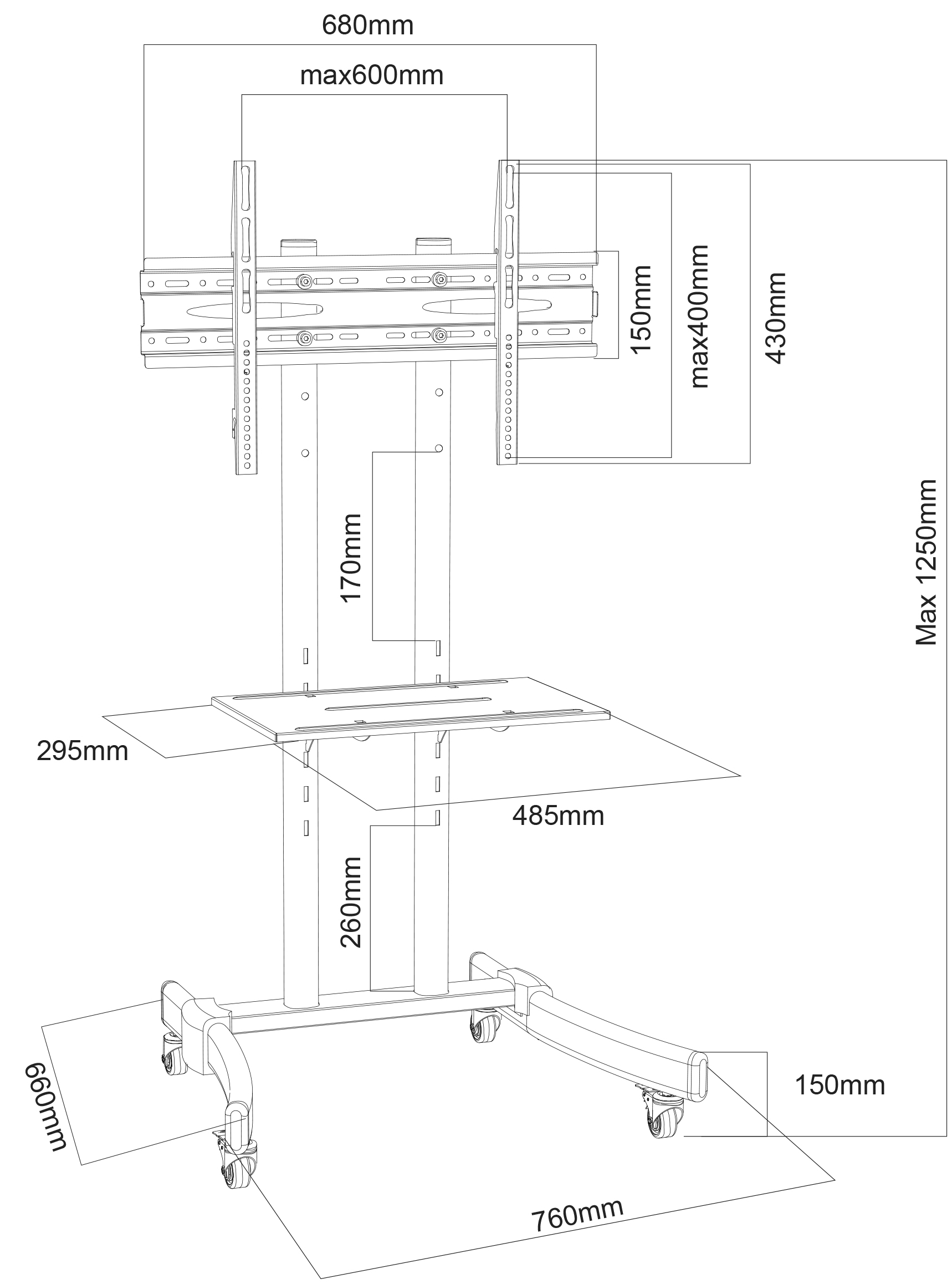 680mm

max600mm

150mm

max400mm

430mm

Max 1250mm

170mm

295mm

485mm

260mm

150mm

660mm

760mm