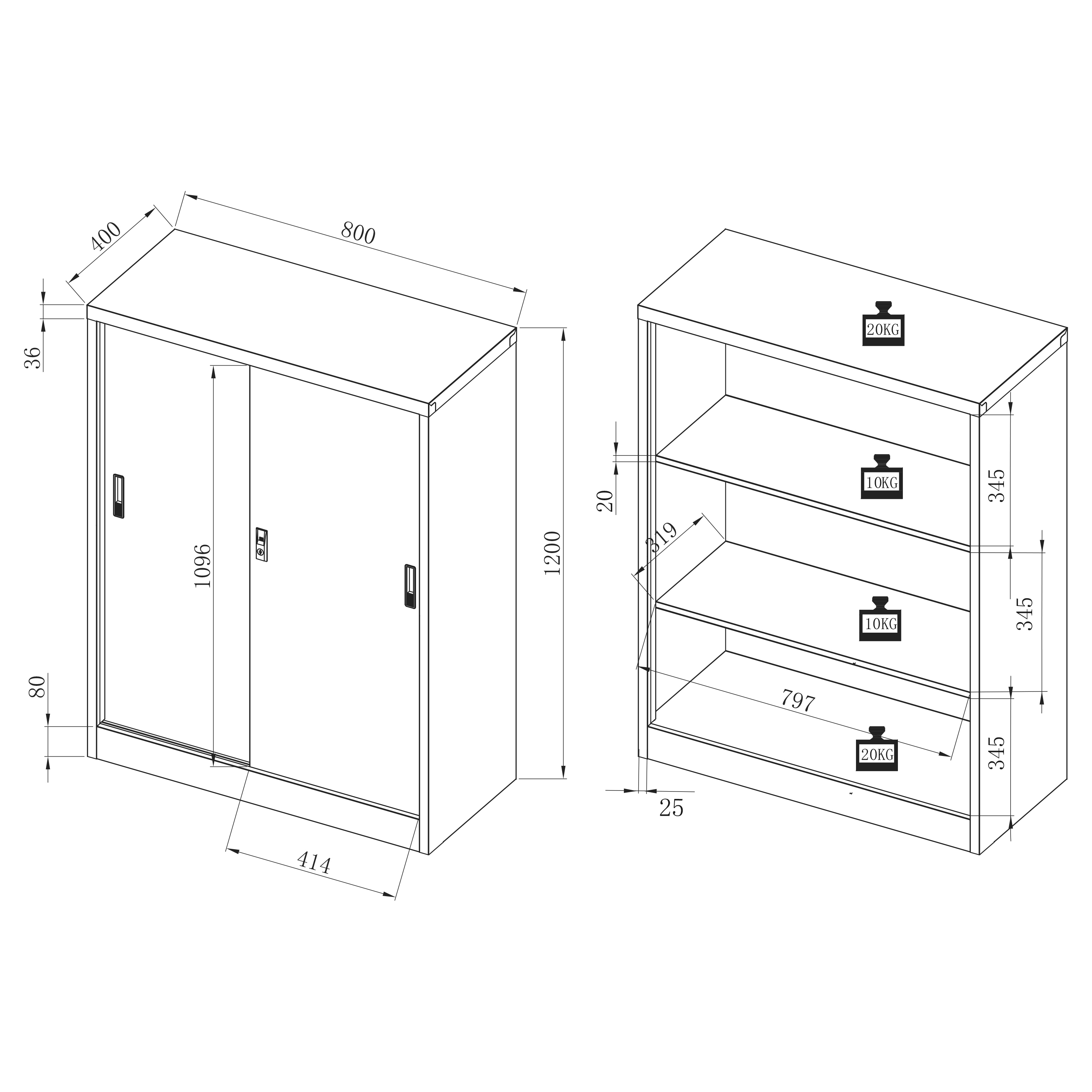 400
800
36
1096
1200
80
414
20KG
10KG
10KG
20KG
20
319
345
345
345
797
25