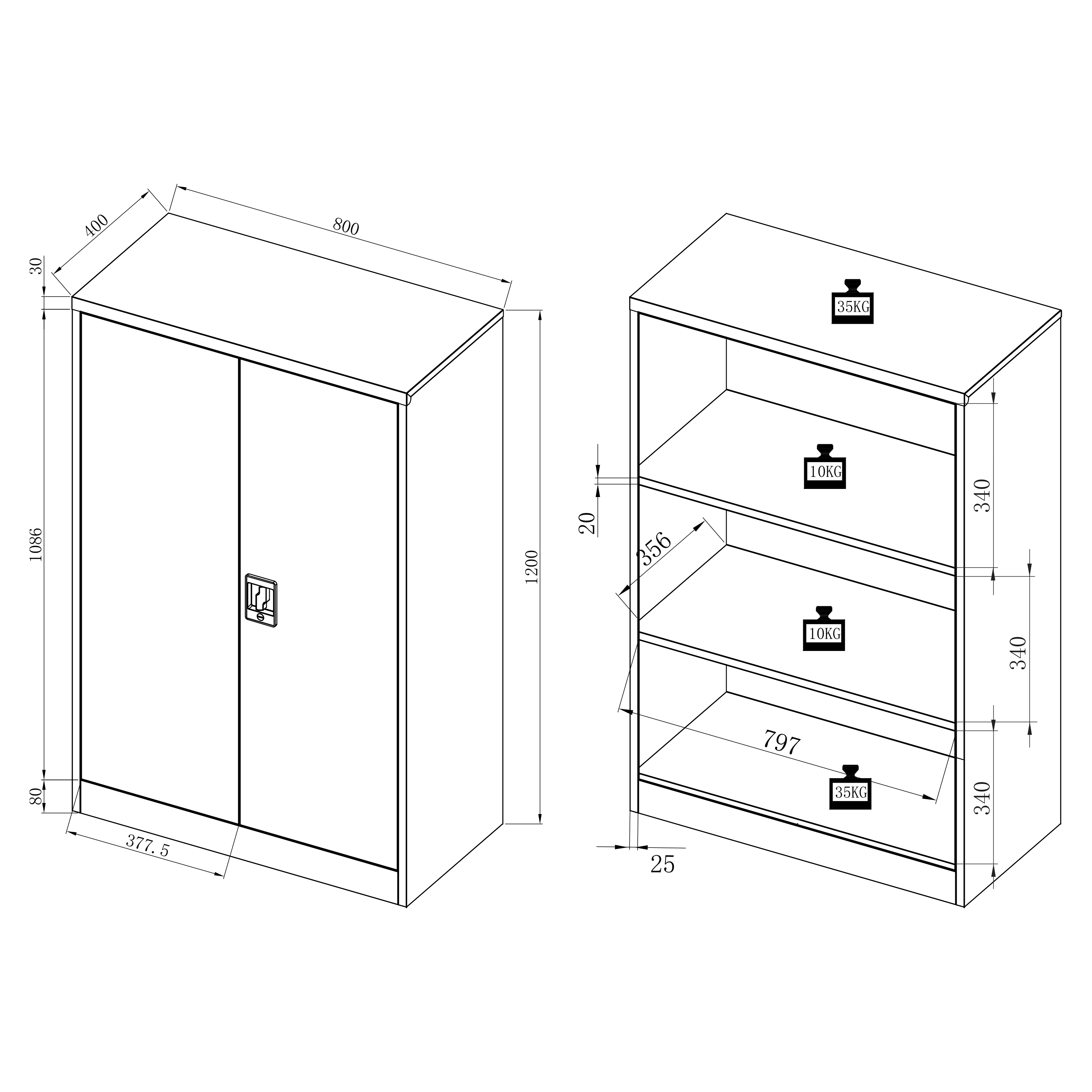 400
800
30
1086
1200
80
377.5
35KG
10KG
20
356
340
10KG
340
797
35KG
340
25